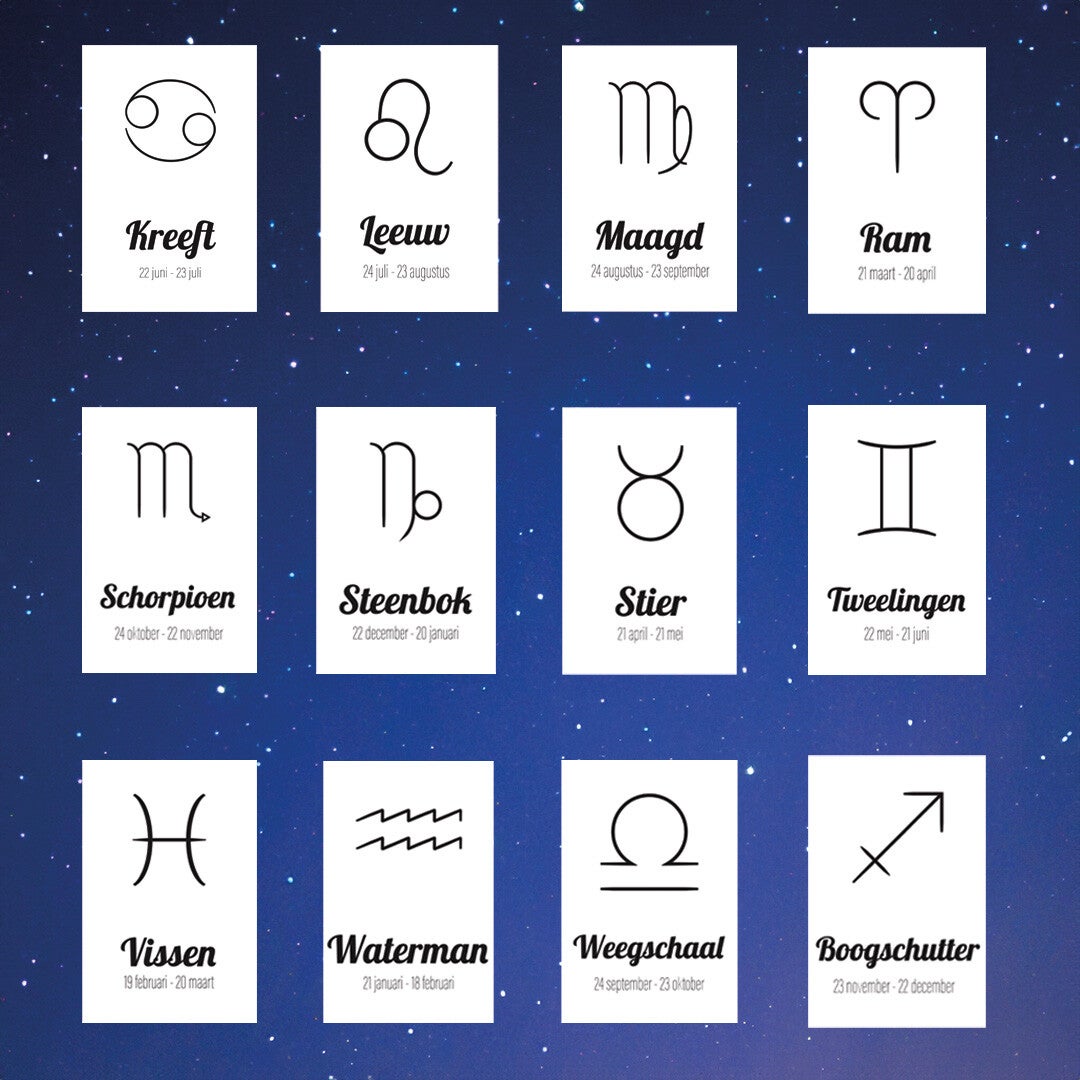 Kreeft
22 juni - 23 juli

Leeuw
24 juli - 23 augustus

Maagd
24 augustus - 23 september

Ram
21 maart - 20 april

Schorpioen
24 oktober - 22 november

Steenbok
22 december - 20 januari

Stier
21 april - 21 mei

Tweelingen
22 mei - 21 juni

Vissen
19 februari - 20 maart

Waterman
21 januari - 18 februari

Weegschaal
24 september - 23 oktober

Boogschutter
23 november - 22 december